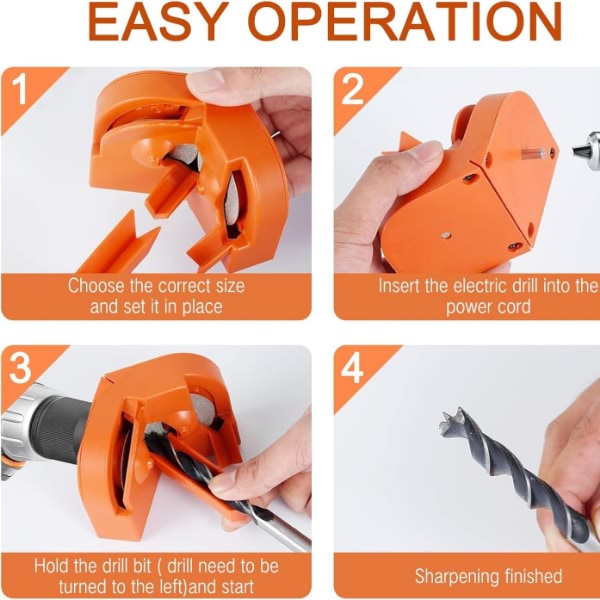 EASY OPERATION

1

Choose the correct size and set it in place

2

Insert the electric drill into the power cord

3

Hold the drill bit ( drill need to be turned to the left)and start

4

Sharpening finished