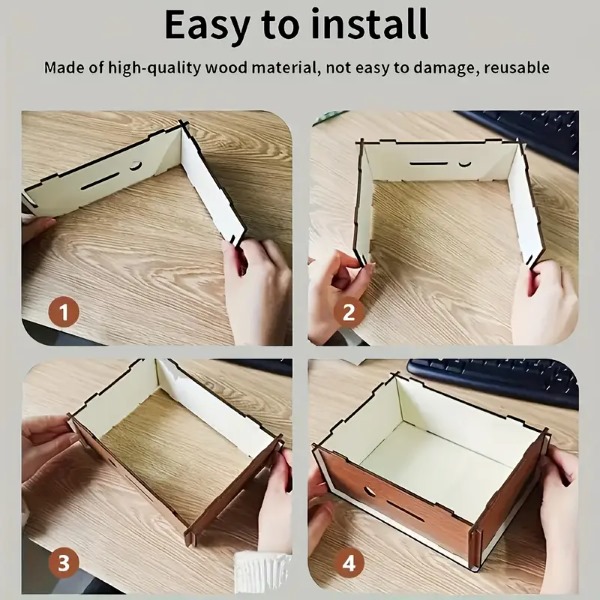 Easy to install

Made of high-quality wood material, not easy to damage, reusable

1

2

3

4